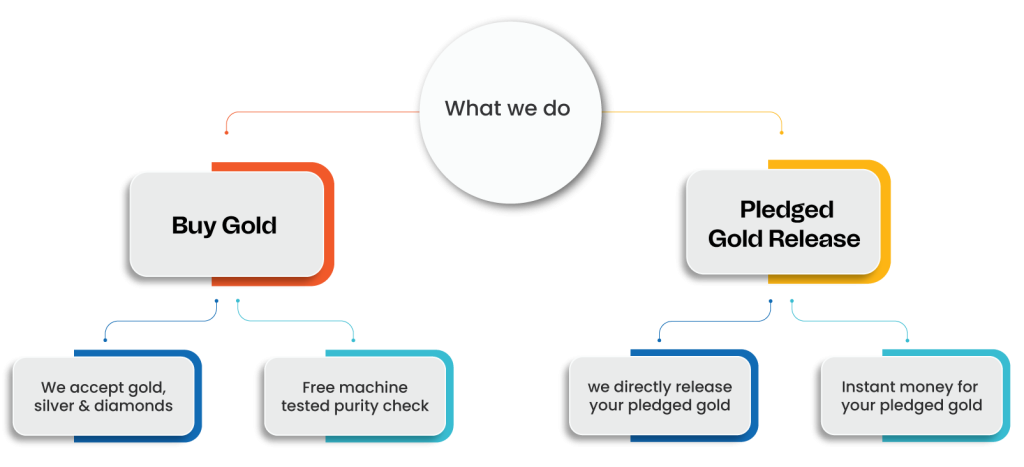 What we do

Buy Gold

We accept gold, silver & diamonds

Free machine tested purity check

Pledged Gold Release

we directly release your pledged gold

Instant money for your pledged gold