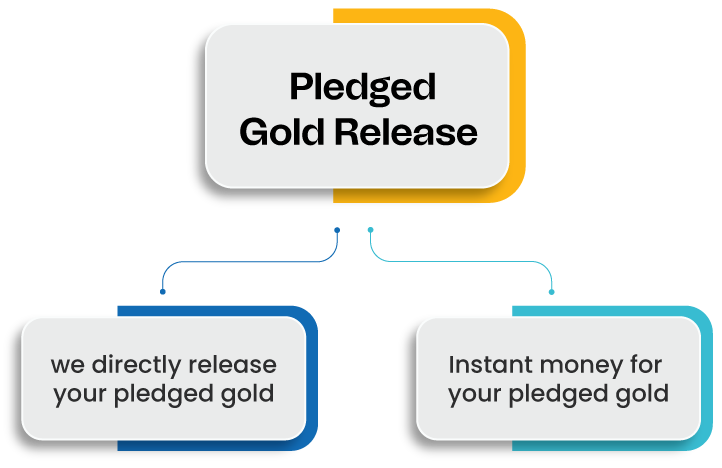 Pledged Gold Release

we directly release your pledged gold

Instant money for your pledged gold